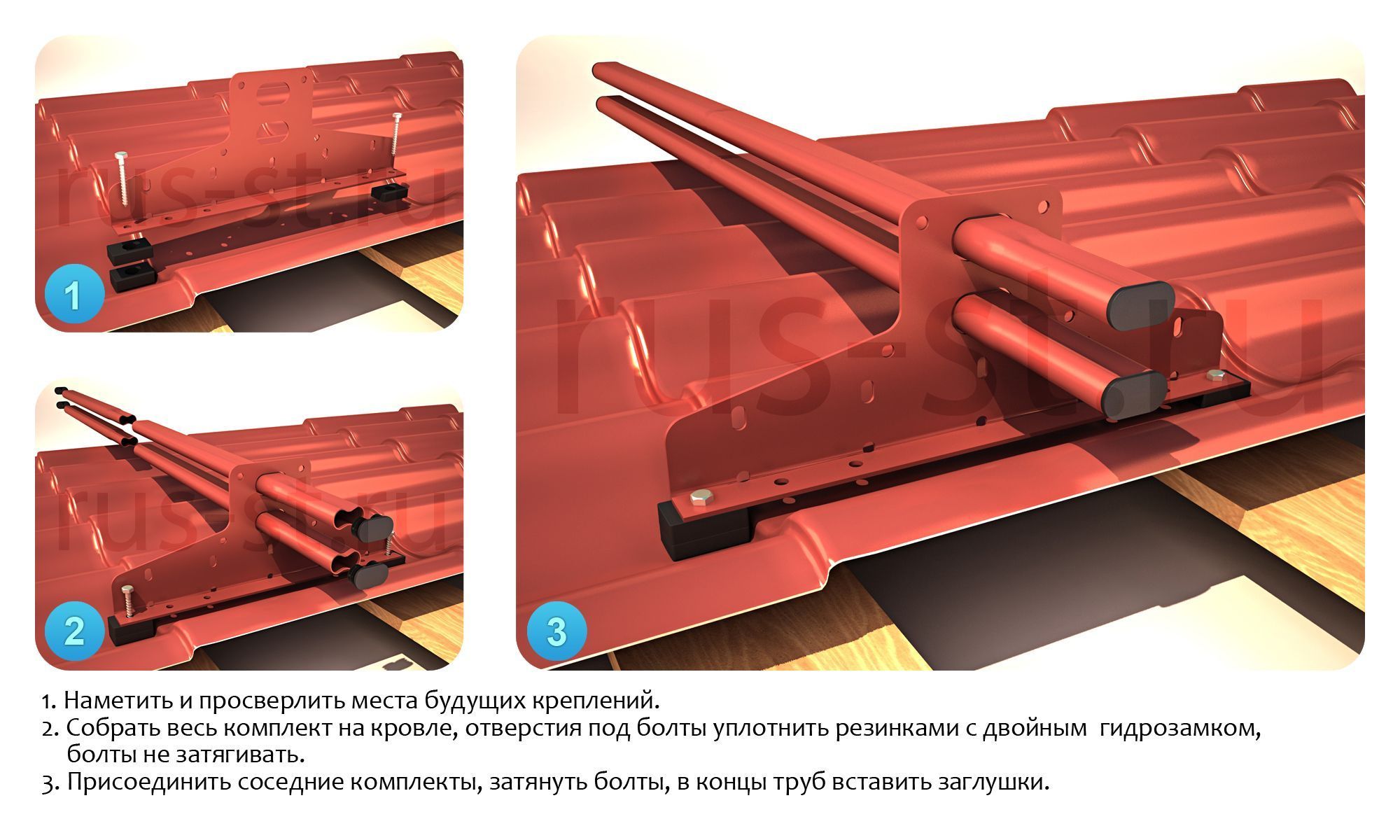 rus-st.ru

1

rus-st.ru

2

rus-st.ru

3

1. Наметить и просверлить места будущих креплений.
2. Собрать весь комплект на кровле, отверстия под болты уплотнить резинками с двойным гидрозамком, болты не затягивать.
3. Присоединить соседние комплекты, затянуть болты, в концы труб вставить заглушки.