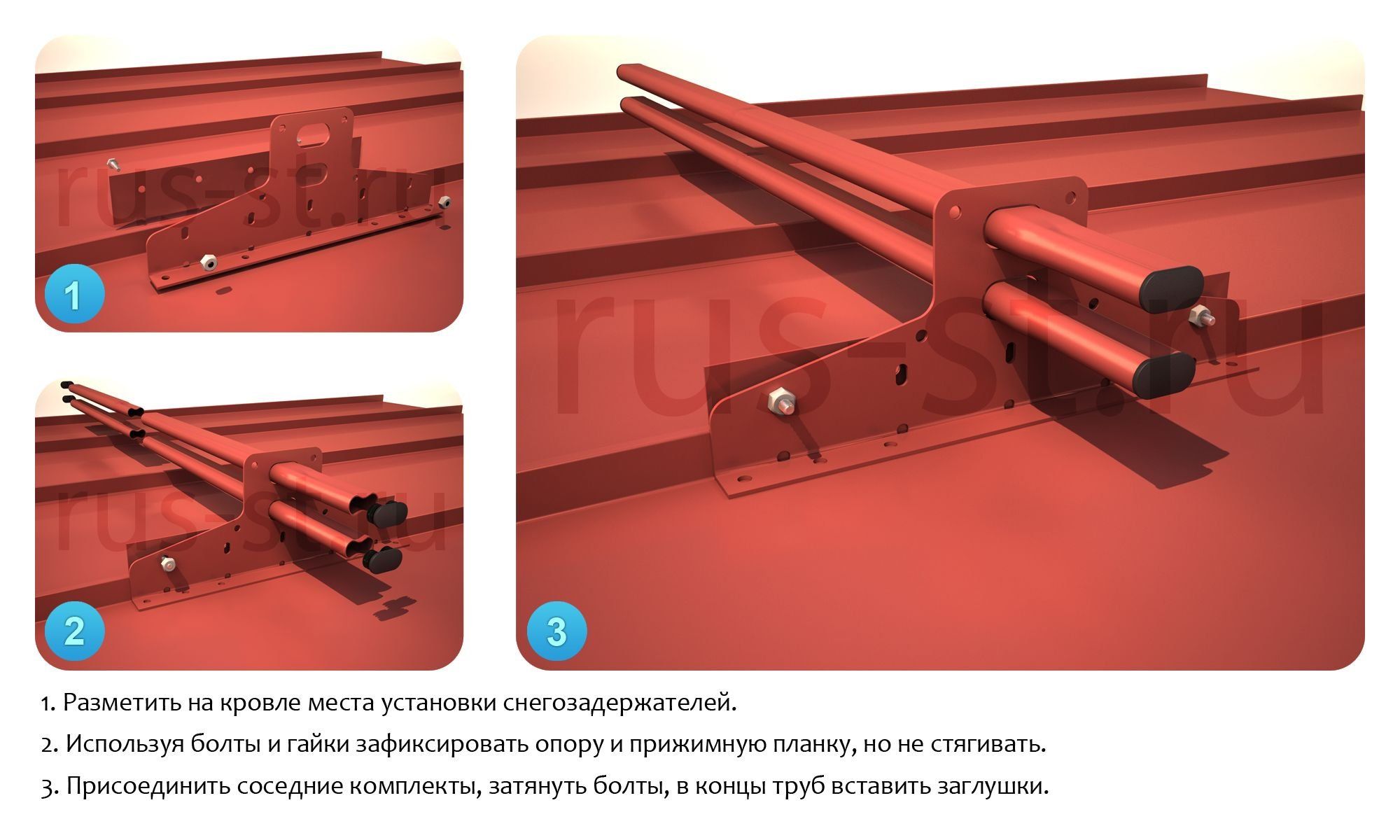 rus-st.ru

1

rus-st.ru

2

rus-st.ru

3

1. Разметить на кровле места установки снегозадержателей.

2. Используя болты и гайки зафиксировать опору и прижимную планку, но не стягивать.

3. Присоединить соседние комплекты, затянуть болты, в концы труб вставить заглушки.