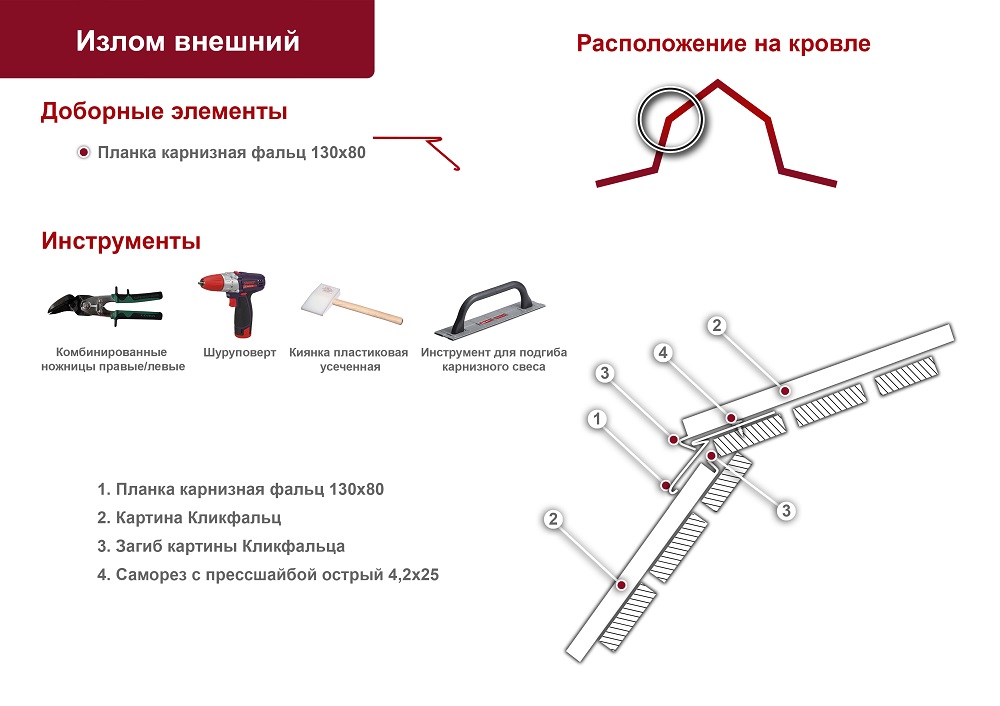 Излом внешний

Расположение на кровле

Доборные элементы

Планка карнизная фальц 130х80

Инструменты

Комбинированные ножницы правые/левые

Шуруповерт

Киянка пластиковая усеченная

Инструмент для подгиба карнизного свеса

1. Планка карнизная фальц 130х80
2. Картина Кликфальц
3. Загиб картины Кликфальца
4. Саморез с прессшайбой острый 4,2х25

2
4
3
1
3
2