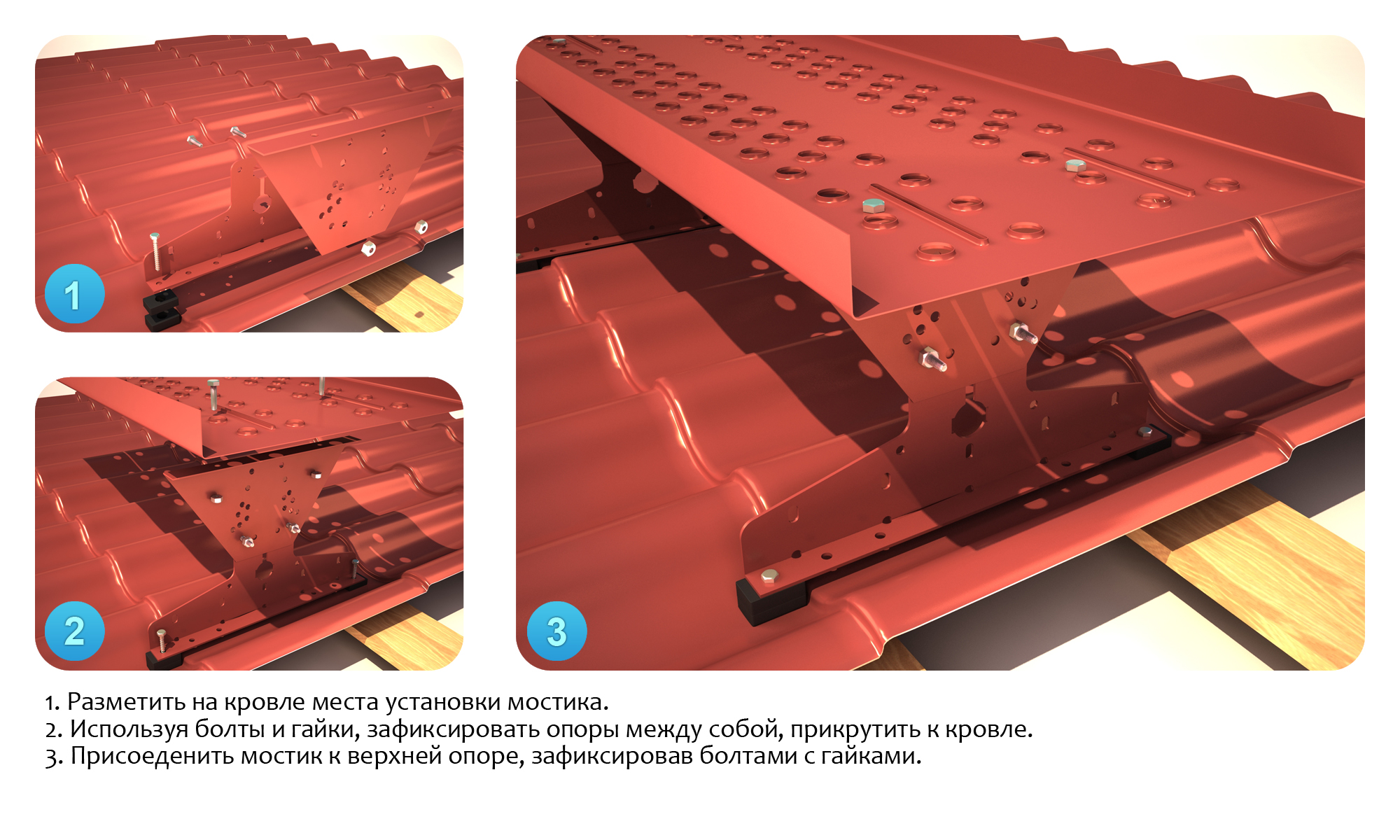 1

2

3

1. Разметить на кровле места установки мостика.
2. Используя болты и гайки, зафиксировать опоры между собой, прикрутить к кровле.
3. Присоеденить мостик к верхней опоре, зафиксировав болтами с гайками.