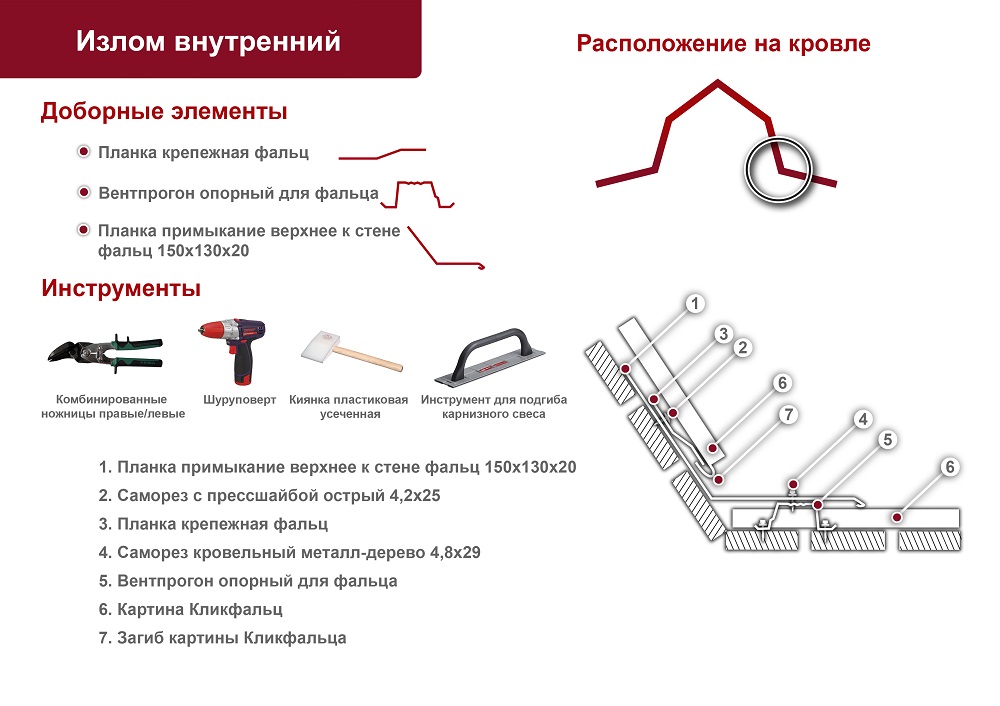 Излом внутренний

Расположение на кровле

Доборные элементы

Планка крепежная фальц

Вентпрогон опорный для фальца

Планка примыкание верхнее к стене фальц 150х130х20

Инструменты

Комбинированные ножницы правые/левые

Шуруповерт

Киянка пластиковая усеченная

Инструмент для подгиба карнизного свеса

1. Планка примыкание верхнее к стене фальц 150х130х20
2. Саморез с прессшайбой острый 4,2х25
3. Планка крепежная фальц
4. Саморез кровельный металл-дерево 4,8х29
5. Вентпрогон опорный для фальца
6. Картина Кликфальц
7. Загиб картины Кликфальца

1
3
2
6
7
4
5
6