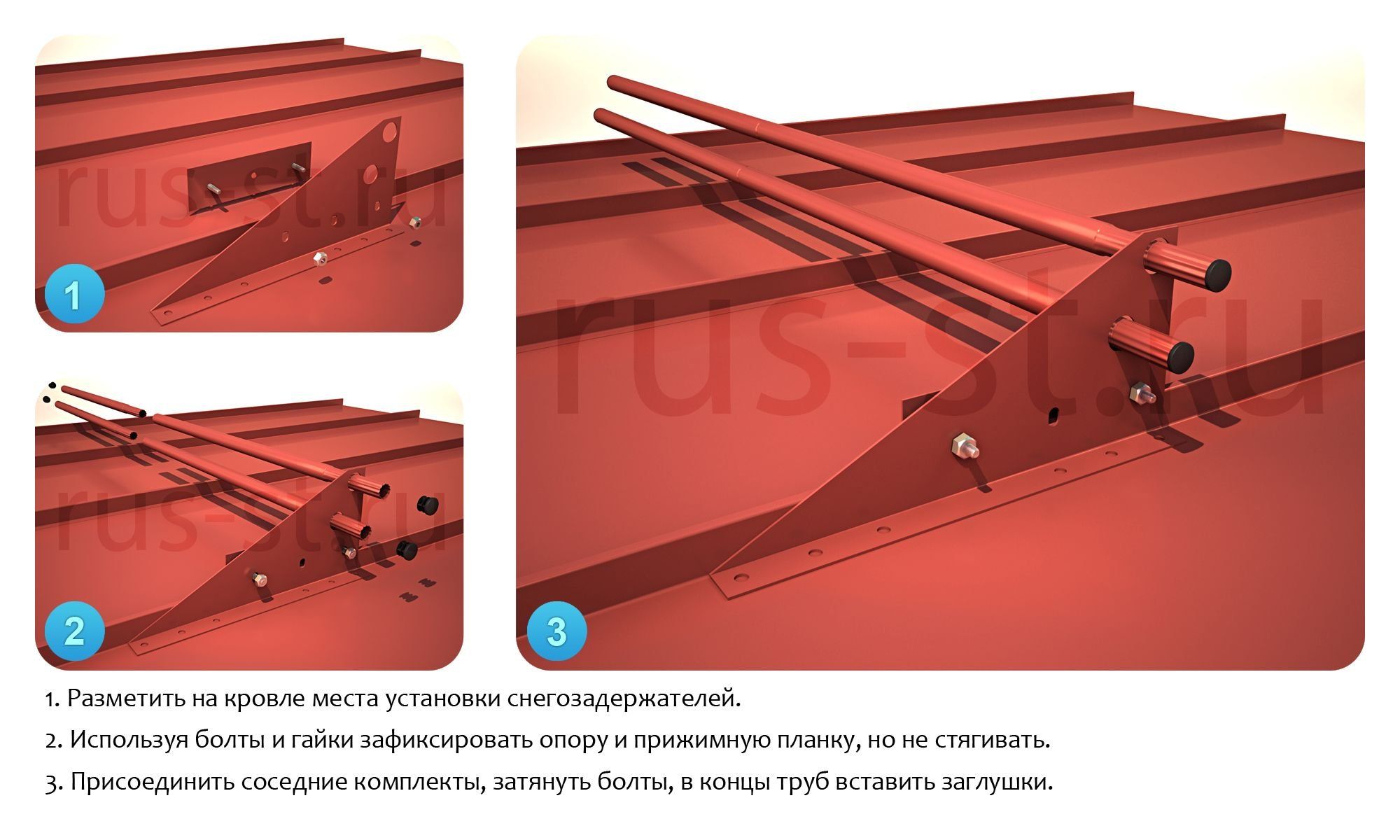 rus-st.ru

1

rus-st.ru

2

rus-st.ru

3

1. Разметить на кровле места установки снегозадержателей.

2. Используя болты и гайки зафиксировать опору и прижимную планку, но не стягивать.

3. Присоединить соседние комплекты, затянуть болты, в концы труб вставить заглушки.